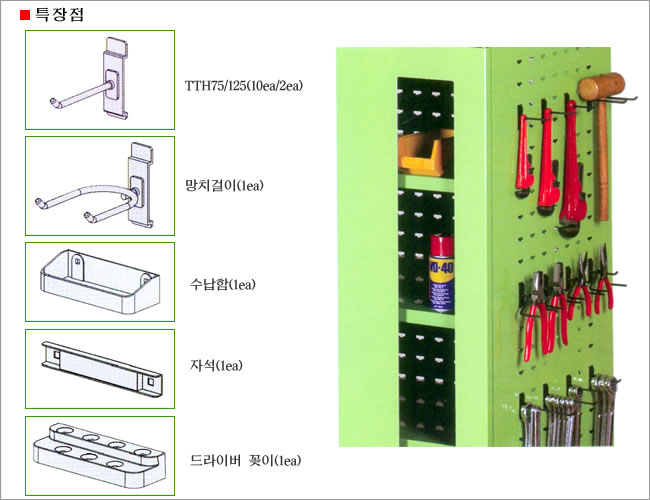 ■ 특장점

TTH75/125(10ea/2ea)

망치걸이(1ea)

수납함(1ea)

자석(1ea)

드라이버 꽂이(1ea)

WD-40