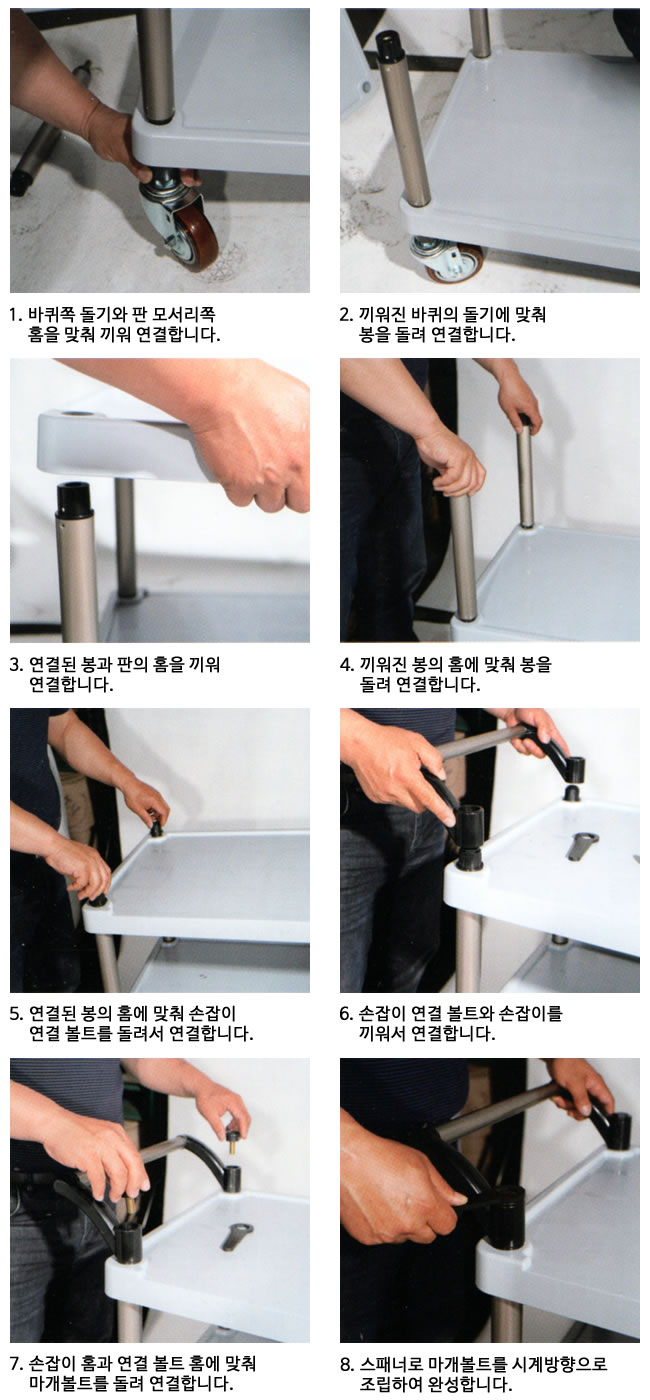 1. 바퀴쪽 돌기와 판 모서리쪽 홈을 맞춰 끼워 연결합니다.

2. 끼워진 바퀴의 돌기에 맞춰 봉을 돌려 연결합니다.

3. 연결된 봉과 판의 홈을 끼워 연결합니다.

4. 끼워진 봉의 홈에 맞춰 봉을 돌려 연결합니다.

5. 연결된 봉의 홈에 맞춰 손잡이 연결 볼트를 돌려서 연결합니다.

6. 손잡이 연결 볼트와 손잡이를 끼워서 연결합니다.

7. 손잡이 홈과 연결 볼트 홈에 맞춰 마개볼트를 돌려 연결합니다.

8. 스패너로 마개볼트를 시계방향으로 조립하여 완성합니다.