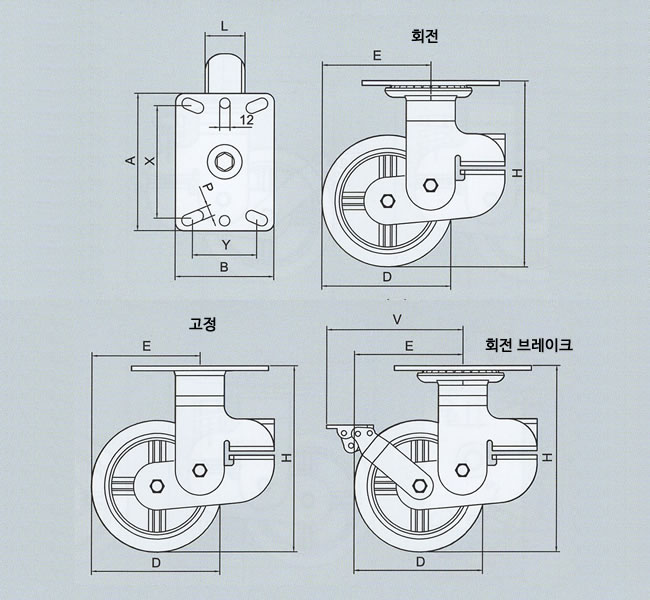 L
12
A
X
P
Y
B
회전
E
H
D
고정
E
H
D
V
E
회전 브레이크
H
D