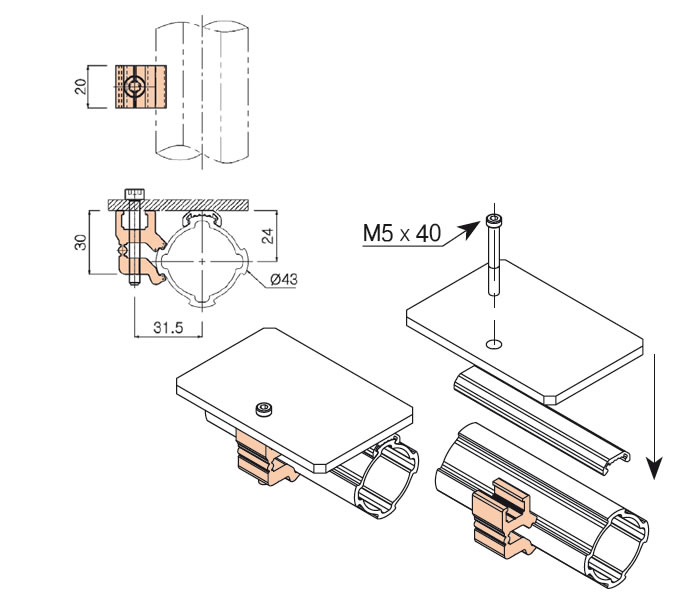 20

30

24

Ø43

31.5

M5 x 40