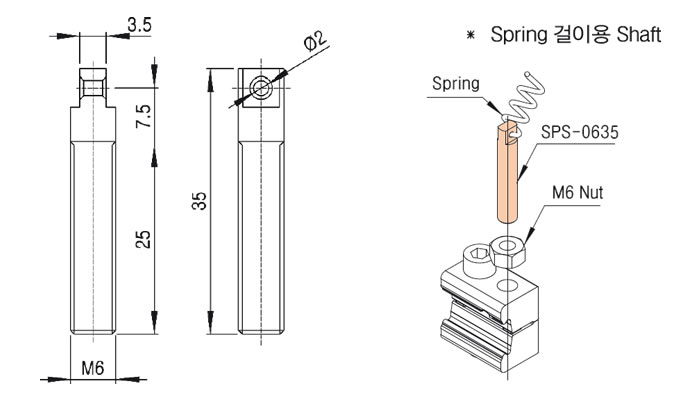 3.5

7.5

25

M6

Ø2

35

* Spring 걸이용 Shaft

Spring

SPS-0635

M6 Nut