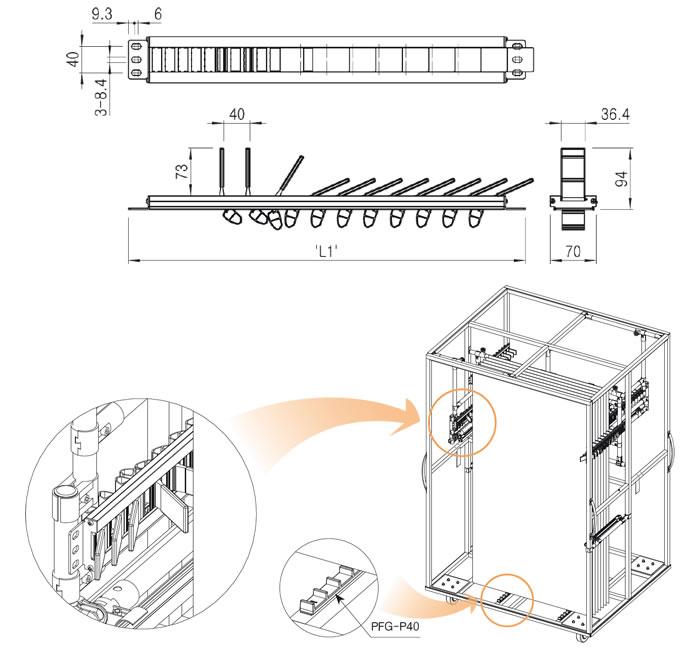 9.3
6
40
3-8.4
40
73
36.4
94
'L1'
70
PFG-P40