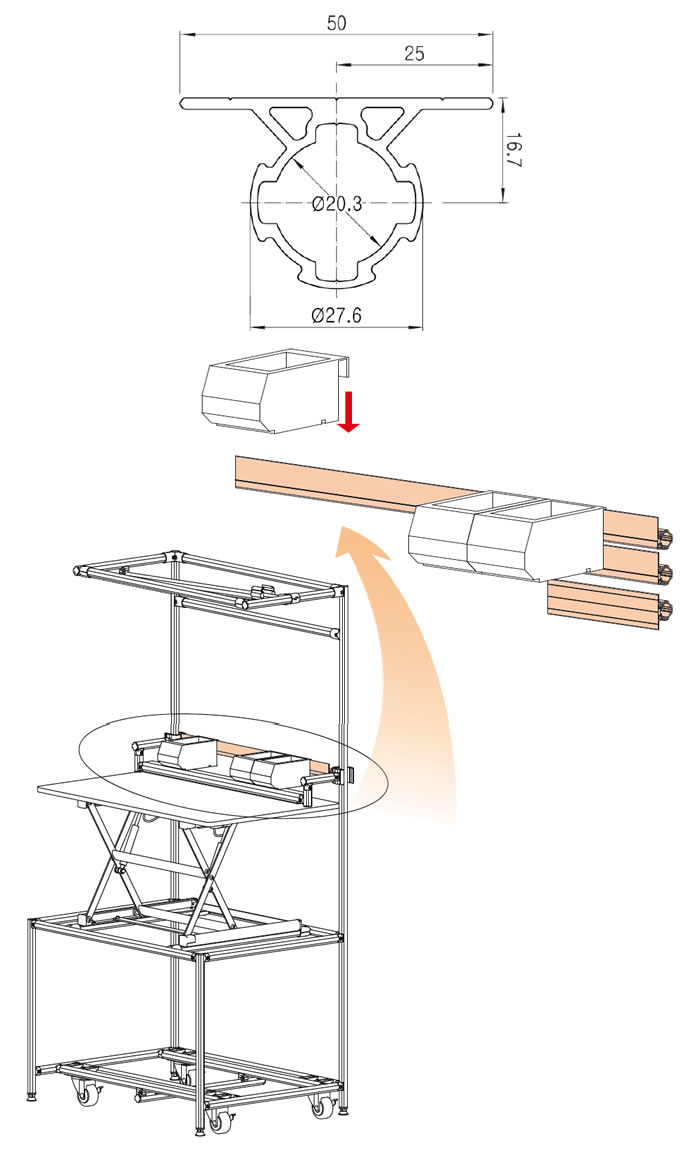 50

25

16.7

Ø20.3

Ø27.6