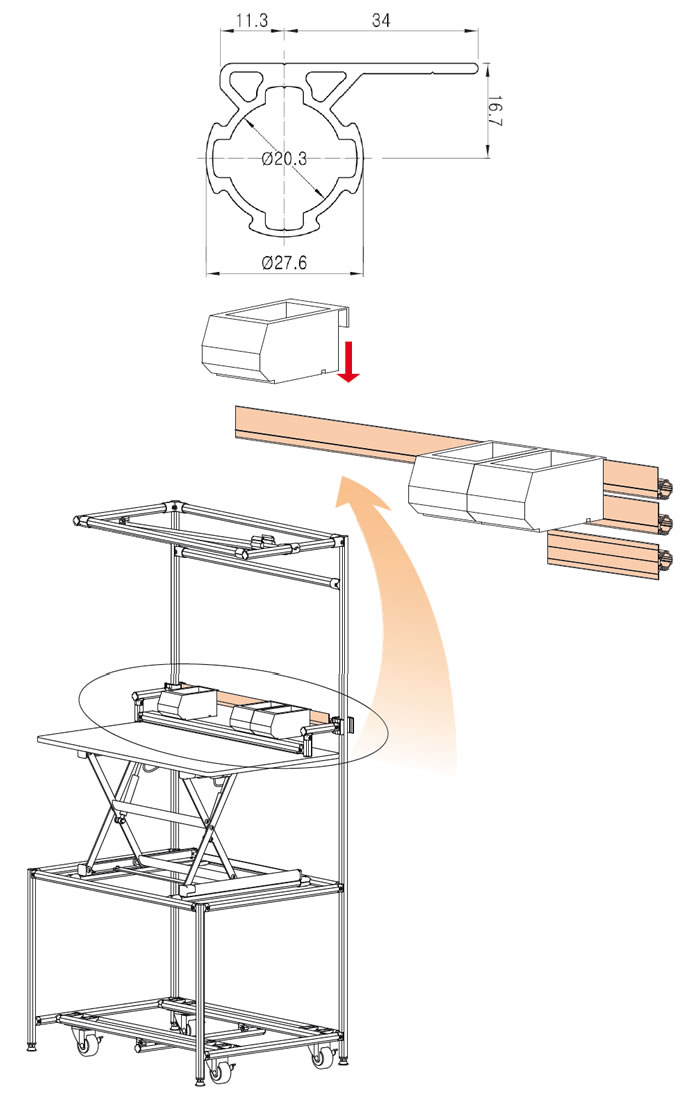 11.3
34
16.7
Ø20.3
Ø27.6