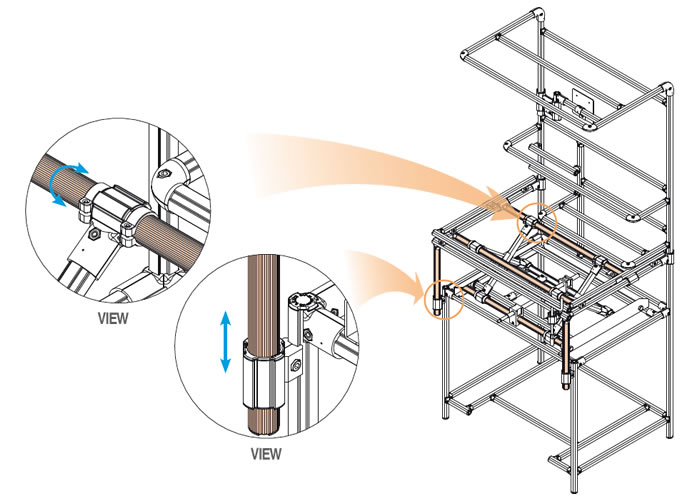 VIEW

VIEW