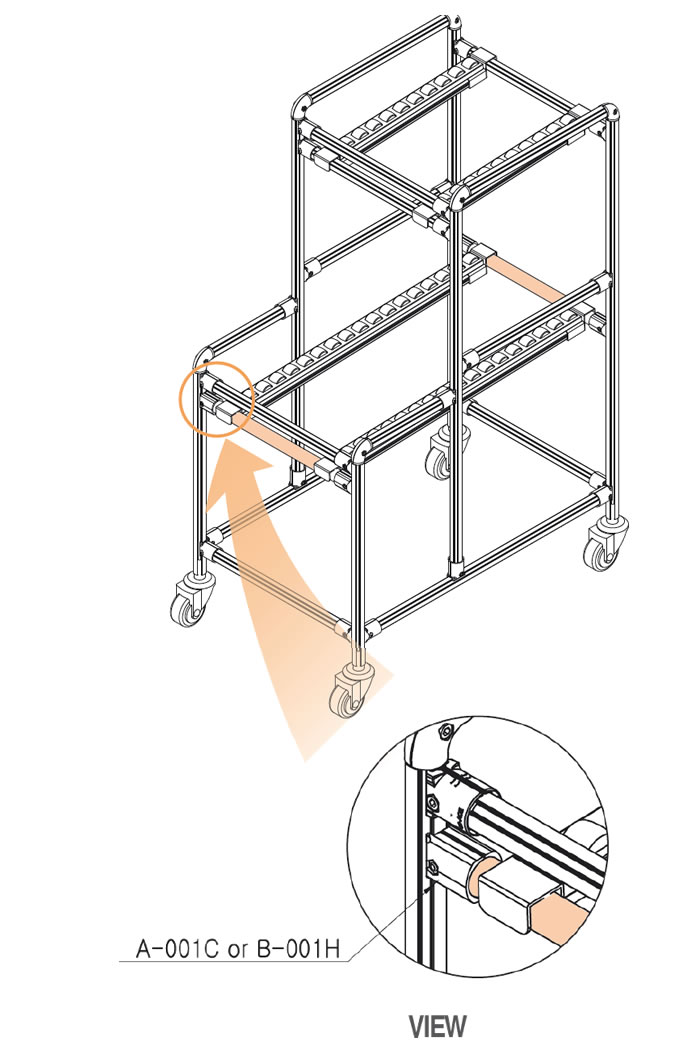 A-001C or B-001H

VIEW